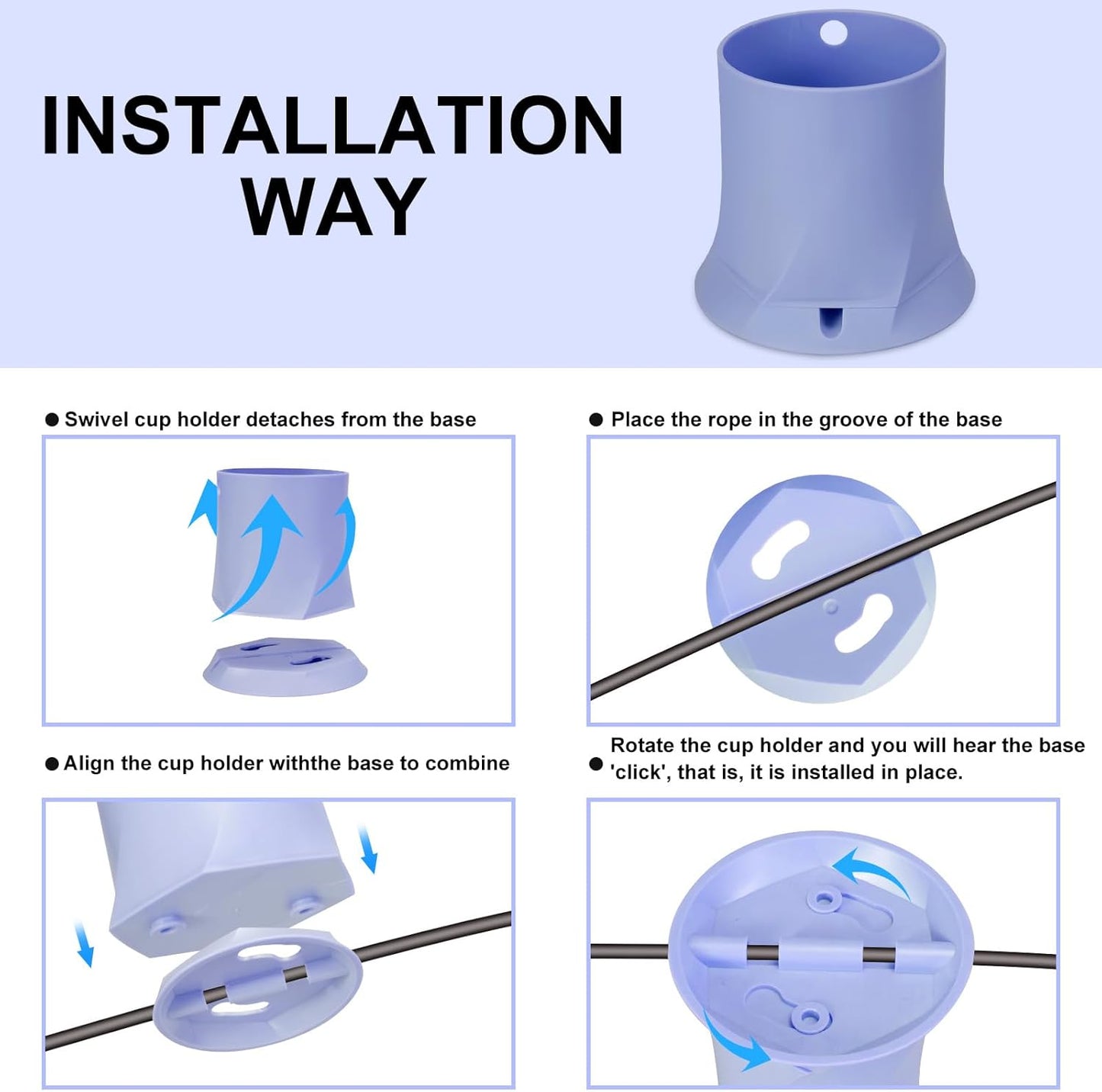 INSTALLATION WAY

● Swivel cup holder detaches from the base

● Place the rope in the groove of the base

● Align the cup holder withthe base to combine

● Rotate the cup holder and you will hear the base 'click', that is, it is installed in place.